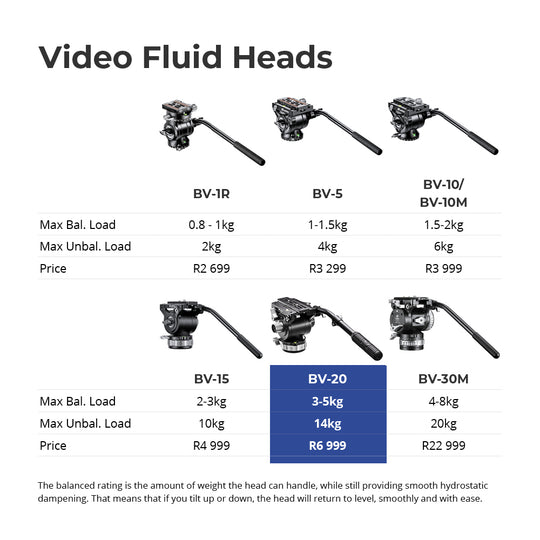 Video Fluid Heads

| | BV-1R | BV-5 | BV-10/ BV-10M |
|---|---|---|---|
| Max Bal. Load | 0.8 - 1kg | 1-1.5kg | 1.5-2kg |
| Max Unbal. Load | 2kg | 4kg | 6kg |
| Price | R2 699 | R3 299 | R3 999 |

| | BV-15 | BV-20 | BV-30M |
|---|---|---|---|
| Max Bal. Load | 2-3kg | 3-5kg | 4-8kg |
| Max Unbal. Load | 10kg | 14kg | 20kg |
| Price | R4 999 | R6 999 | R22 999 |

The balanced rating is the amount of weight the head can handle, while still providing smooth hydrostatic dampening. That means that if you tilt up or down, the head will return to level, smoothly and with ease.