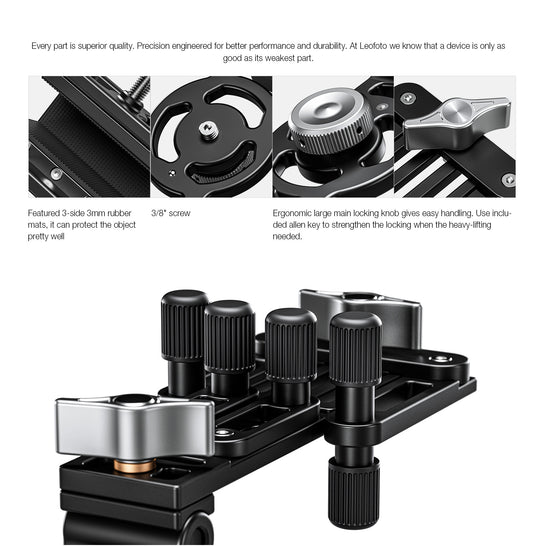 Every part is superior quality. Precision engineered for better performance and durability. At Leofoto we know that a device is only as good as its weakest part.

Featured 3-side 3mm rubber mats, it can protect the object pretty well

3/8" screw

Ergonomic large main locking knob gives easy handling. Use included allen key to strengthen the locking when the heavy-lifting needed.